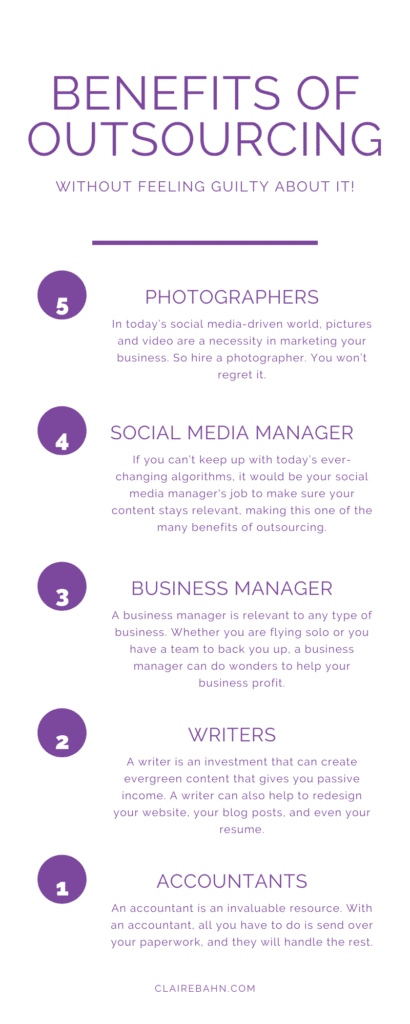 BENEFITS OF OUTSOURCING

WITHOUT FEELING GUILTY ABOUT IT!

5

PHOTOGRAPHERS

In today's social media-driven world, pictures and video are a necessity in marketing your business. So hire a photographer. You won't regret it.

4

SOCIAL MEDIA MANAGER

If you can't keep up with today's ever-changing algorithms, it would be your social media manager's job to make sure your content stays relevant, making this one of the many benefits of outsourcing.

3

BUSINESS MANAGER

A business manager is relevant to any type of business. Whether you are flying solo or you have a team to back you up, a business manager can do wonders to help your business profit.

2

WRITERS

A writer is an investment that can create evergreen content that gives you passive income. A writer can also help to redesign your website, your blog posts, and even your resume.

1

ACCOUNTANTS

An accountant is an invaluable resource. With an accountant, all you have to do is send over your paperwork, and they will handle the rest.

CLAIREBAHN.COM